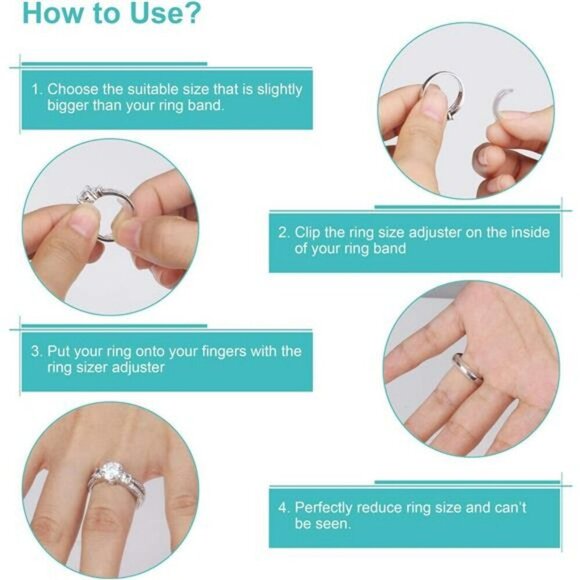 How to Use?

1. Choose the suitable size that is slightly bigger than your ring band.

2. Clip the ring size adjuster on the inside of your ring band

3. Put your ring onto your fingers with the ring sizer adjuster

4. Perfectly reduce ring size and can't be seen.